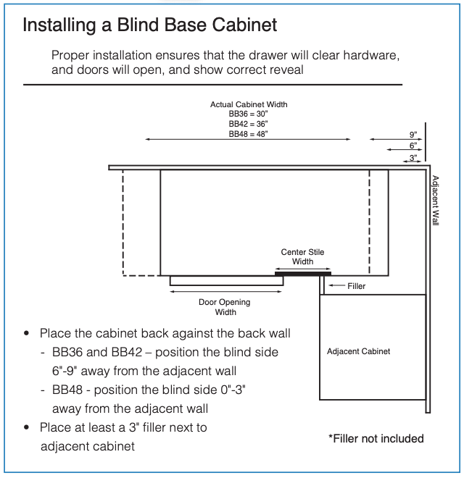 Installing a Blind Base Cabinet

Proper installation ensures that the drawer will clear hardware, and doors will open, and show correct reveal

Actual Cabinet Width
BB36 = 30"
BB42 = 36"
BB48 = 48"

9"
6"
3"

Adjacent Wall

Center Stile Width

Filler

Door Opening Width

Adjacent Cabinet

• Place the cabinet back against the back wall
- BB36 and BB42 – position the blind side 6"-9" away from the adjacent wall
- BB48 - position the blind side 0"-3" away from the adjacent wall
• Place at least a 3" filler next to adjacent cabinet

*Filler not included